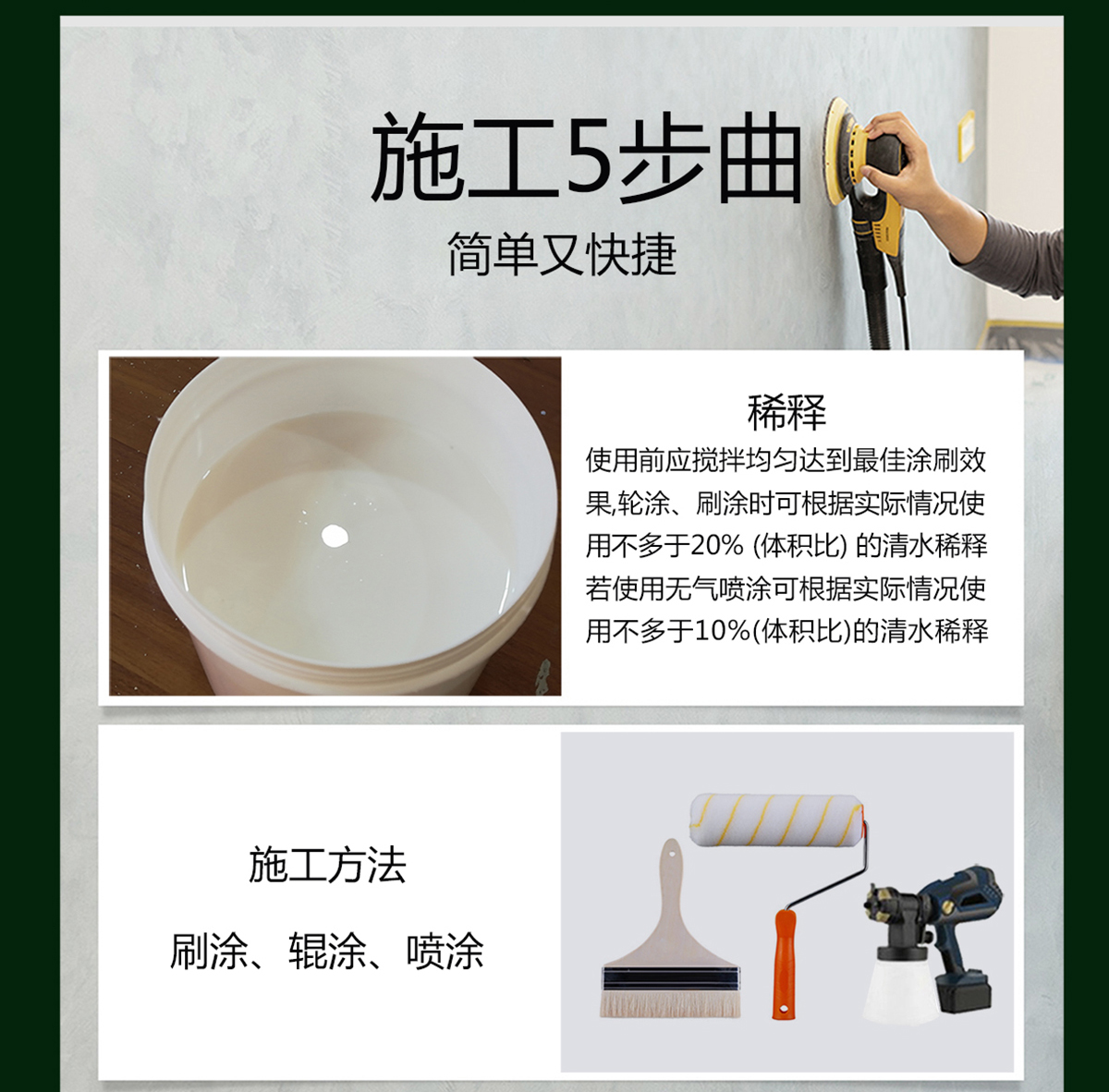 施工5步曲

简单又快捷

稀释

使用前应搅拌均匀达到最佳涂刷效果,轮涂、刷涂时可根据实际情况使用不多于20% (体积比) 的清水稀释若使用无气喷涂可根据实际情况使用不多于10%(体积比)的清水稀释

施工方法

刷涂、辊涂、喷涂