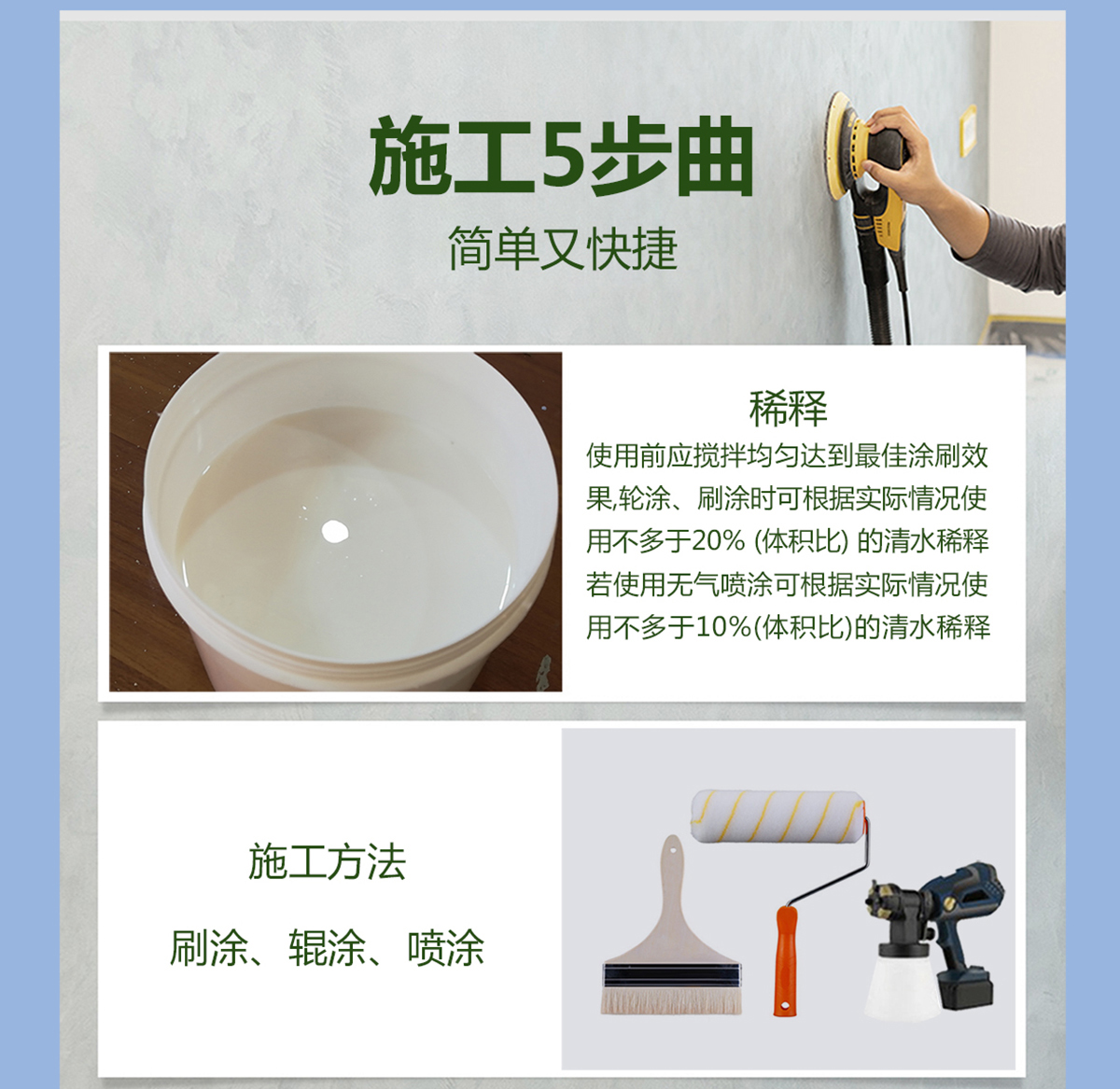 施工5步曲

简单又快捷

稀释

使用前应搅拌均匀达到最佳涂刷效果,轮涂、刷涂时可根据实际情况使用不多于20% (体积比) 的清水稀释若使用无气喷涂可根据实际情况使用不多于10%(体积比)的清水稀释

施工方法

刷涂、辊涂、喷涂