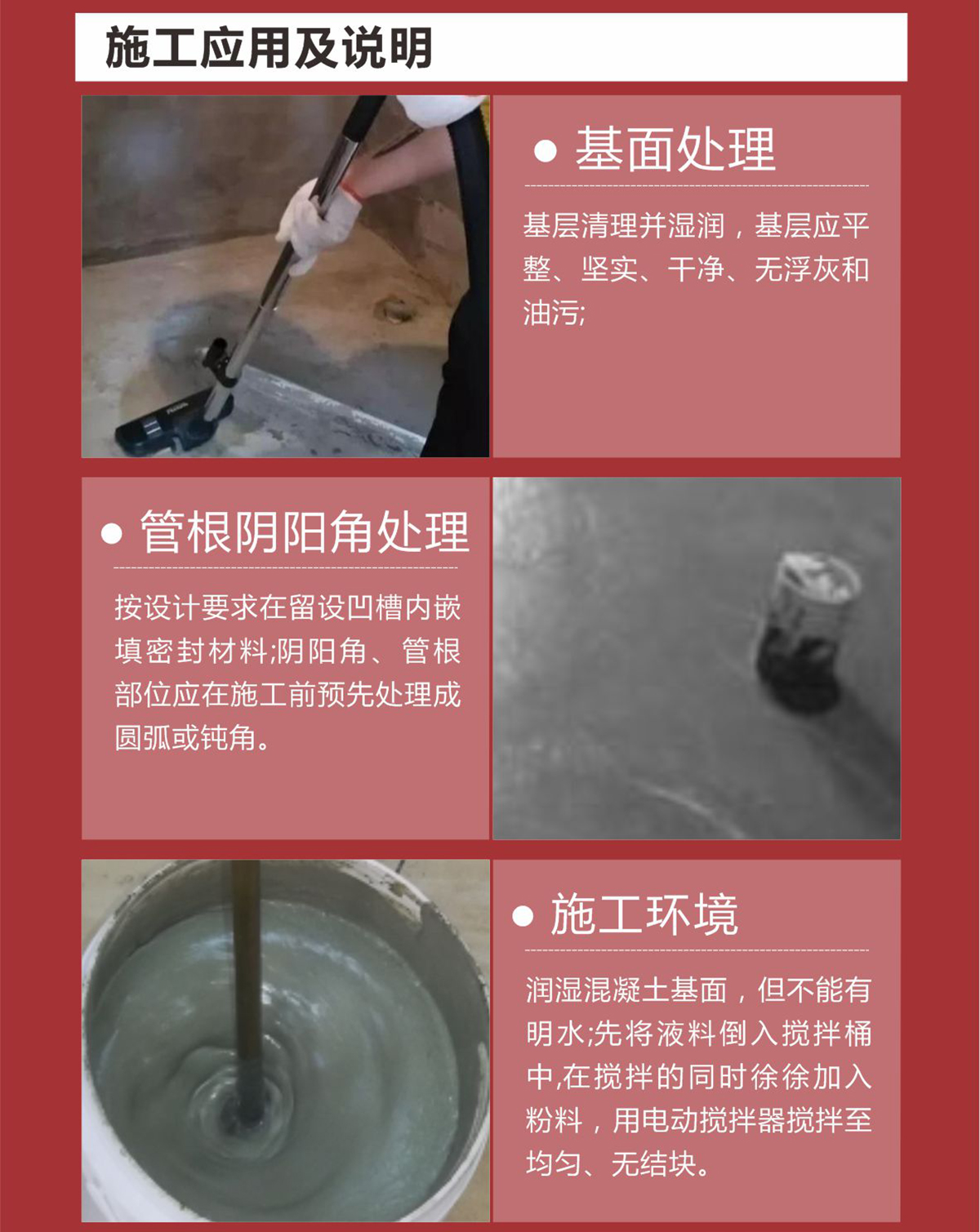 施工应用及说明

● 基面处理

基层清理并湿润，基层应平整、坚实、干净、无浮灰和油污;

● 管根阴阳角处理

按设计要求在留设凹槽内嵌填密封材料;阴阳角、管根部位应在施工前预先处理成圆弧或钝角。

● 施工环境

润湿混凝土基面，但不能有明水;先将液料倒入搅拌桶中,在搅拌的同时徐徐加入粉料，用电动搅拌器搅拌至均匀、无结块。